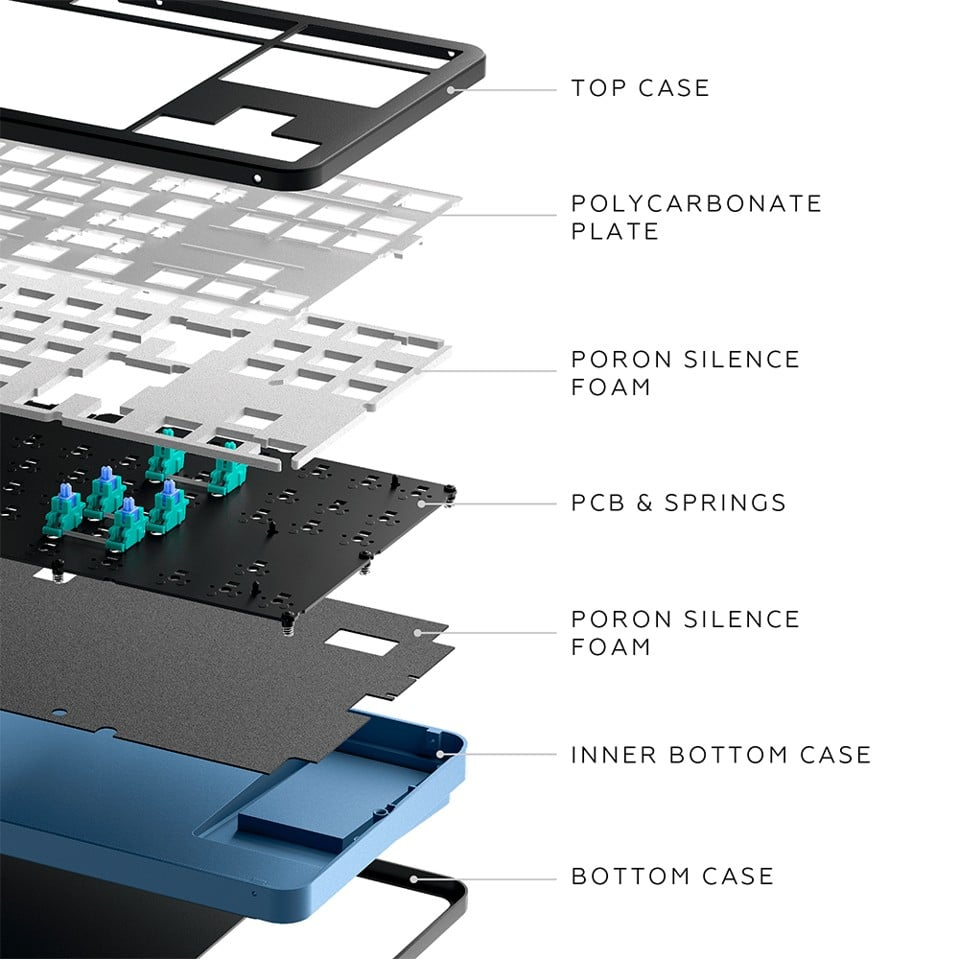 TOP CASE

POLYCARBONATE PLATE

PORON SILENCE FOAM

PCB & SPRINGS

PORON SILENCE FOAM

INNER BOTTOM CASE

BOTTOM CASE